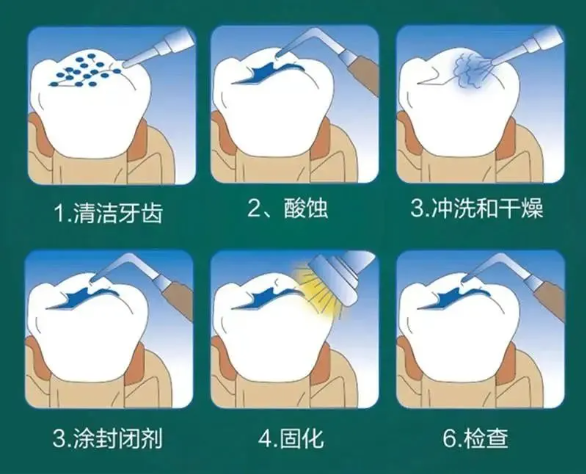 1.清洁牙齿

2、酸蚀

3.冲洗和干燥

3.涂封闭剂

4.固化

6.检查